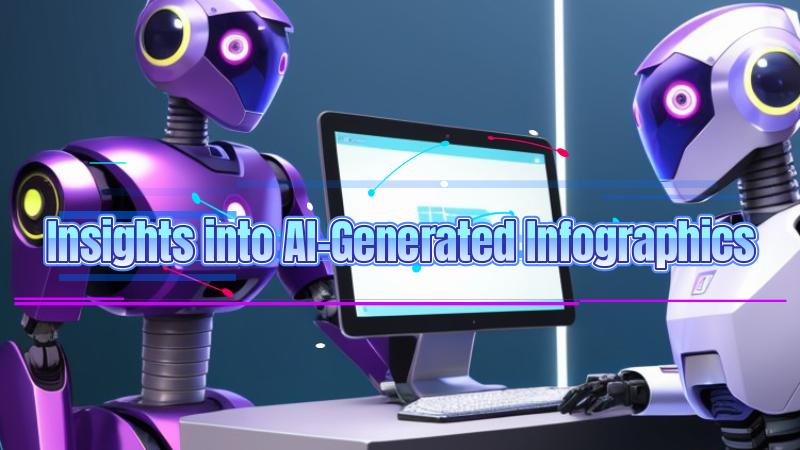 Insights into AI-Generated Infographics