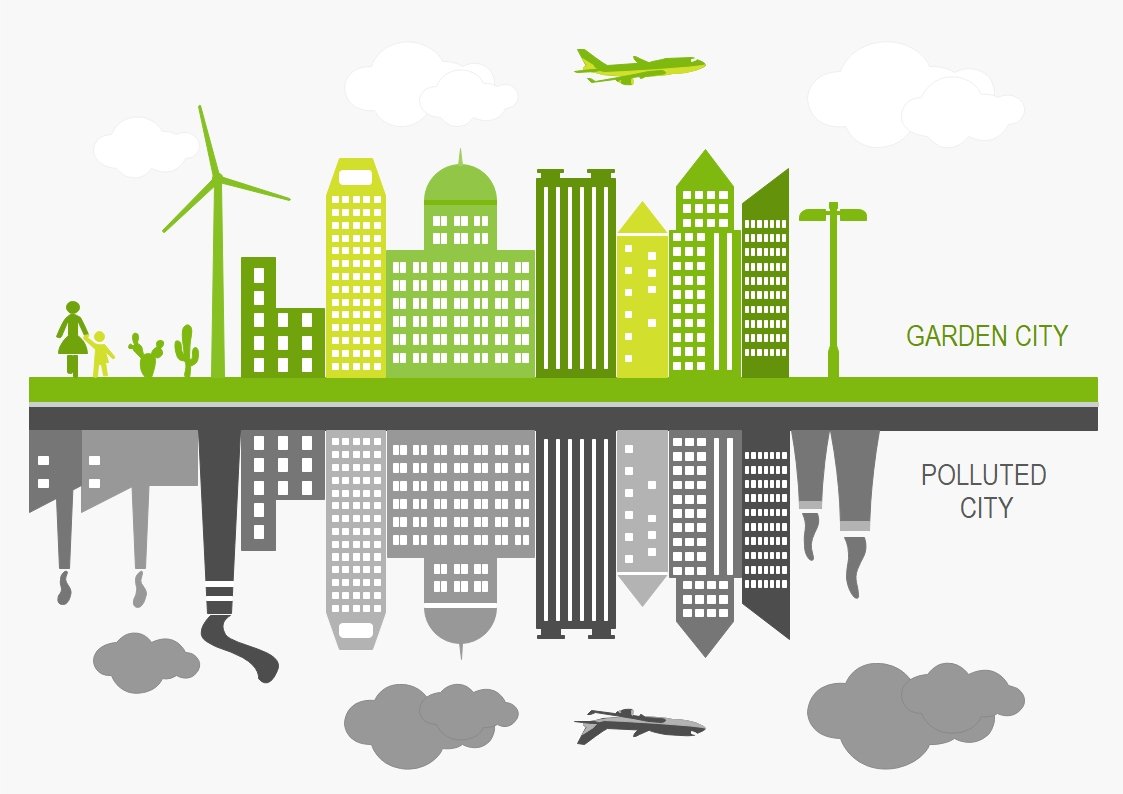 GARDEN CITY

POLLUTED CITY