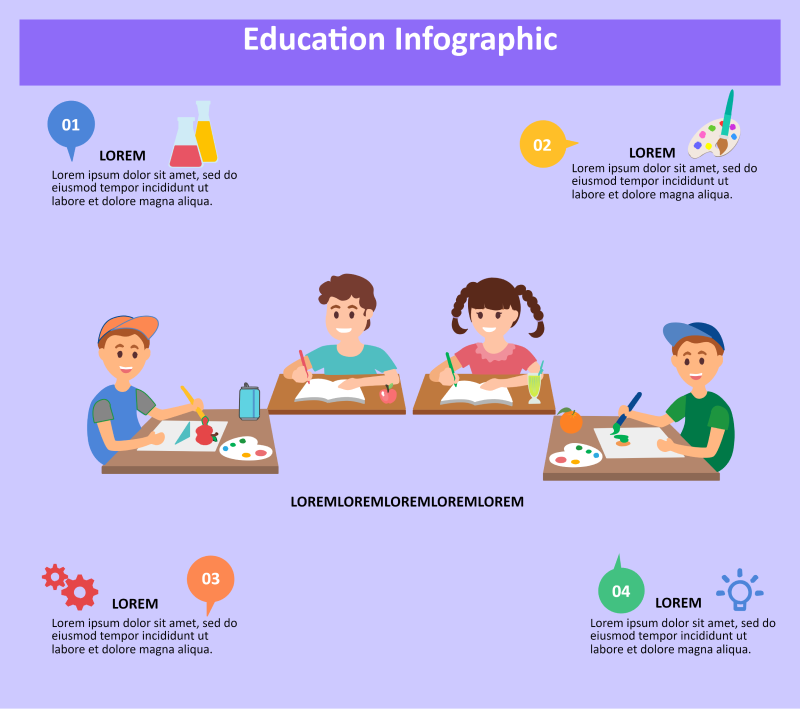 Education Infographic

01

LOREM

Lorem ipsum dolor sit amet, sed do eiusmod tempor incididunt ut labore et dolore magna aliqua.

02

LOREM

Lorem ipsum dolor sit amet, sed do eiusmod tempor incididunt ut labore et dolore magna aliqua.

LOREMLOREMLOREMLOREMLOREM

03

LOREM

Lorem ipsum dolor sit amet, sed do eiusmod tempor incididunt ut labore et dolore magna aliqua.

04

LOREM

Lorem ipsum dolor sit amet, sed do eiusmod tempor incididunt ut labore et dolore magna aliqua.