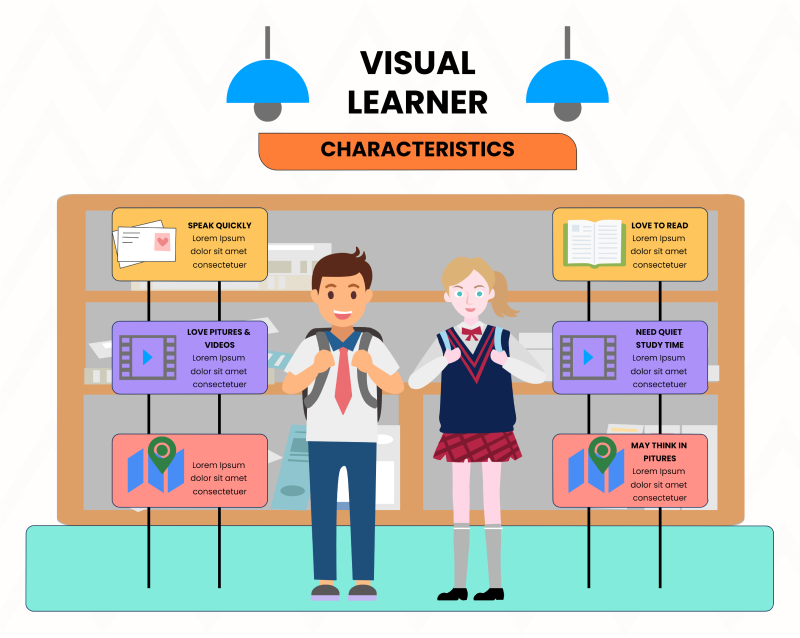 VISUAL LEARNER

CHARACTERISTICS

SPEAK QUICKLY
Lorem Ipsum dolor sit amet consectetuer

LOVE PITURES & VIDEOS
Lorem Ipsum dolor sit amet consectetuer

Lorem Ipsum dolor sit amet consectetuer

LOVE TO READ
Lorem Ipsum dolor sit amet consectetuer

NEED QUIET STUDY TIME
Lorem Ipsum dolor sit amet consectetuer

MAY THINK IN PITURES
Lorem Ipsum dolor sit amet consectetuer