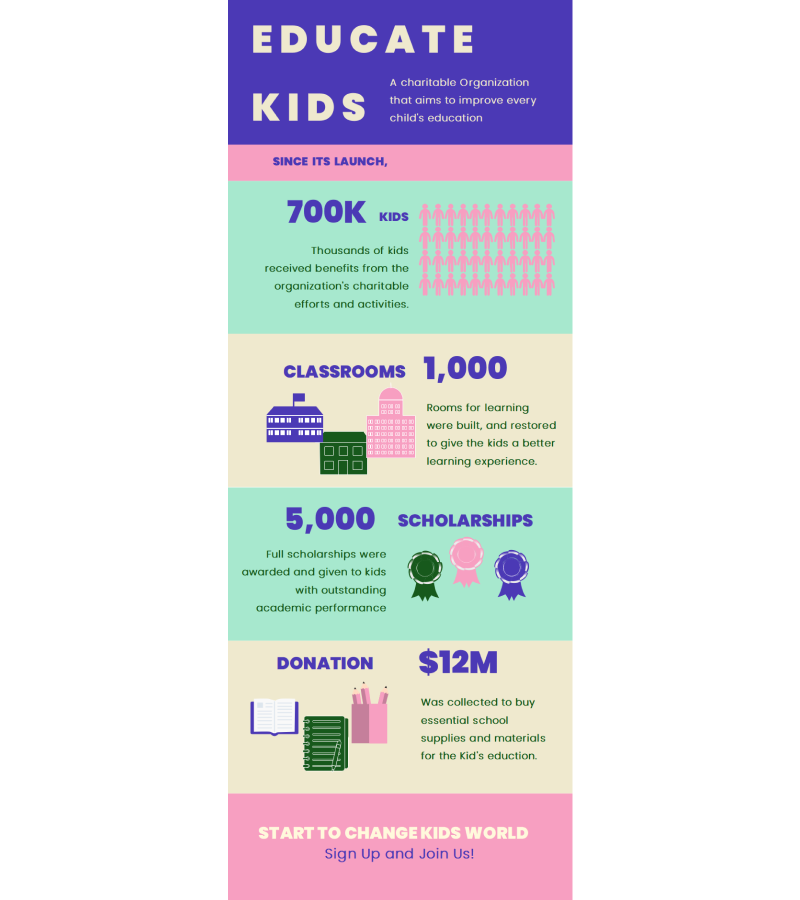 EDUCATE KIDS

A charitable Organization that aims to improve every child's education

SINCE ITS LAUNCH,

700K KIDS

Thousands of kids received benefits from the organization's charitable efforts and activities.

CLASSROOMS 1,000

Rooms for learning were built, and restored to give the kids a better learning experience.

5,000 SCHOLARSHIPS

Full scholarships were awarded and given to kids with outstanding academic performance

DONATION $12M

Was collected to buy essential school supplies and materials for the Kid's eduction.

START TO CHANGE KIDS WORLD
Sign Up and Join Us!