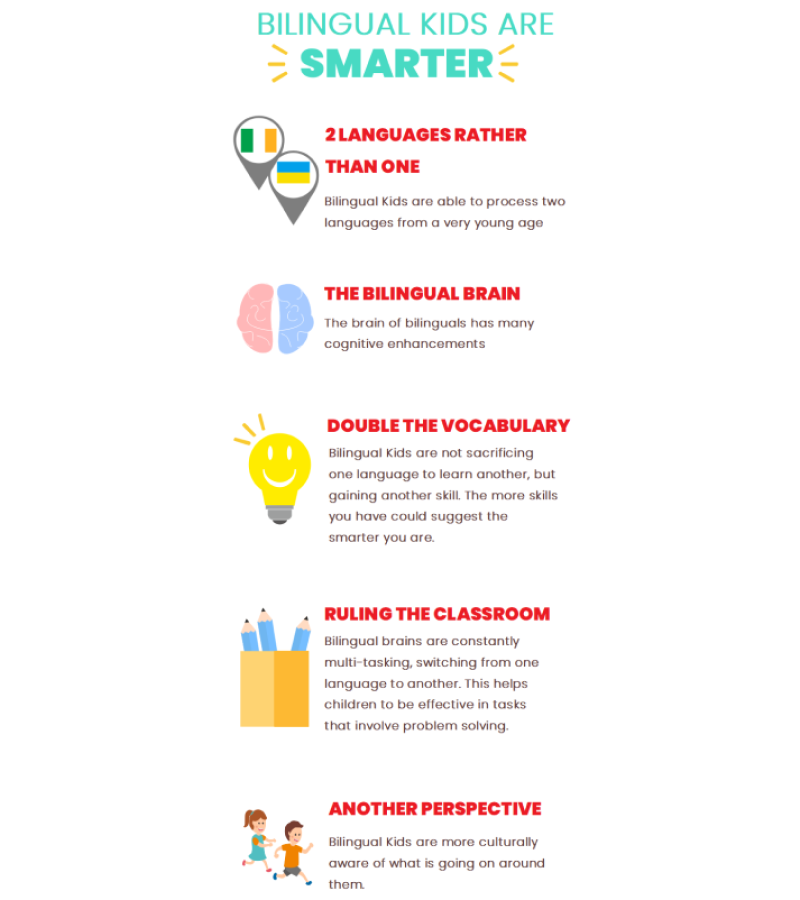 BILINGUAL KIDS ARE
SMARTER

2 LANGUAGES RATHER THAN ONE
Bilingual Kids are able to process two languages from a very young age

THE BILINGUAL BRAIN
The brain of bilinguals has many cognitive enhancements

DOUBLE THE VOCABULARY
Bilingual Kids are not sacrificing one language to learn another, but gaining another skill. The more skills you have could suggest the smarter you are.

RULING THE CLASSROOM
Bilingual brains are constantly multi-tasking, switching from one language to another. This helps children to be effective in tasks that involve problem solving.

ANOTHER PERSPECTIVE
Bilingual Kids are more culturally aware of what is going on around them.