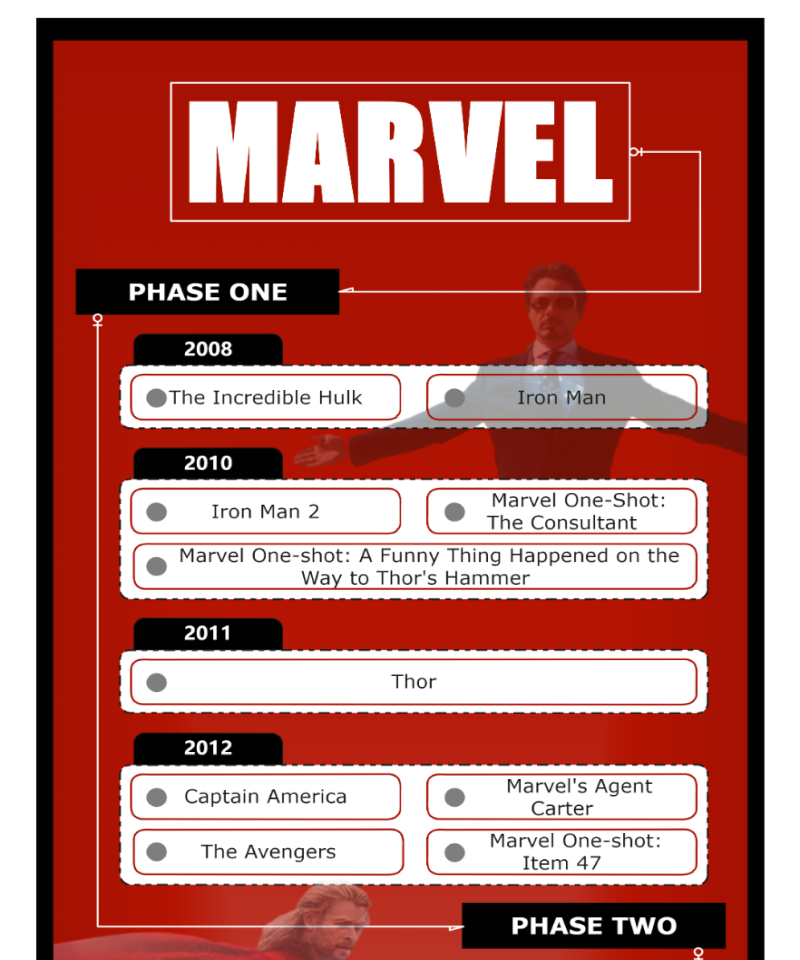 MARVEL

PHASE ONE

2008

The Incredible Hulk

Iron Man

2010

Iron Man 2

Marvel One-Shot: The Consultant

Marvel One-shot: A Funny Thing Happened on the Way to Thor's Hammer

2011

Thor

2012

Captain America

Marvel's Agent Carter

The Avengers

Marvel One-shot: Item 47

PHASE TWO