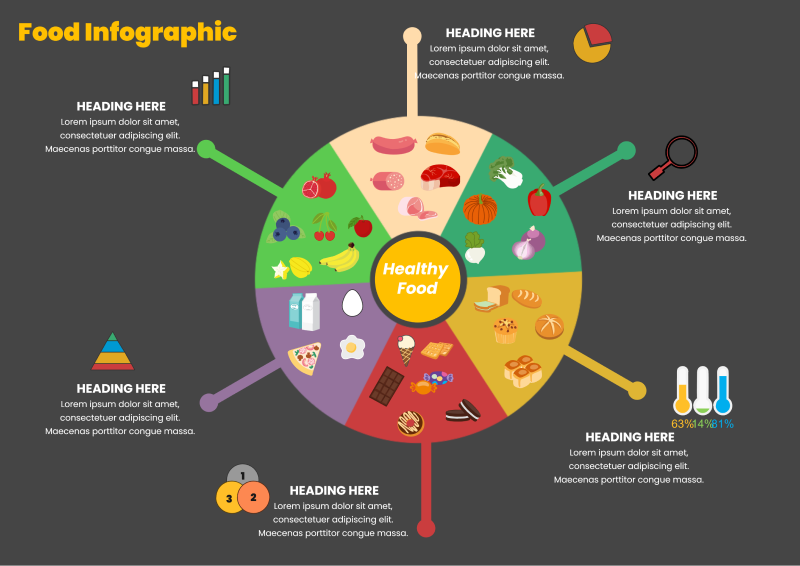 Food Infographic

HEADING HERE
Lorem ipsum dolor sit amet, consectetuer adipiscing elit. Maecenas porttitor congue massa.

HEADING HERE
Lorem ipsum dolor sit amet, consectetuer adipiscing elit. Maecenas porttitor congue massa.

HEADING HERE
Lorem ipsum dolor sit amet, consectetuer adipiscing elit. Maecenas porttitor congue massa.

Healthy Food

HEADING HERE
Lorem ipsum dolor sit amet, consectetuer adipiscing elit. Maecenas porttitor congue massa.

63% 14% 81%

HEADING HERE
Lorem ipsum dolor sit amet, consectetuer adipiscing elit. Maecenas porttitor congue massa.

1
3 2

HEADING HERE
Lorem ipsum dolor sit amet, consectetuer adipiscing elit. Maecenas porttitor congue massa.