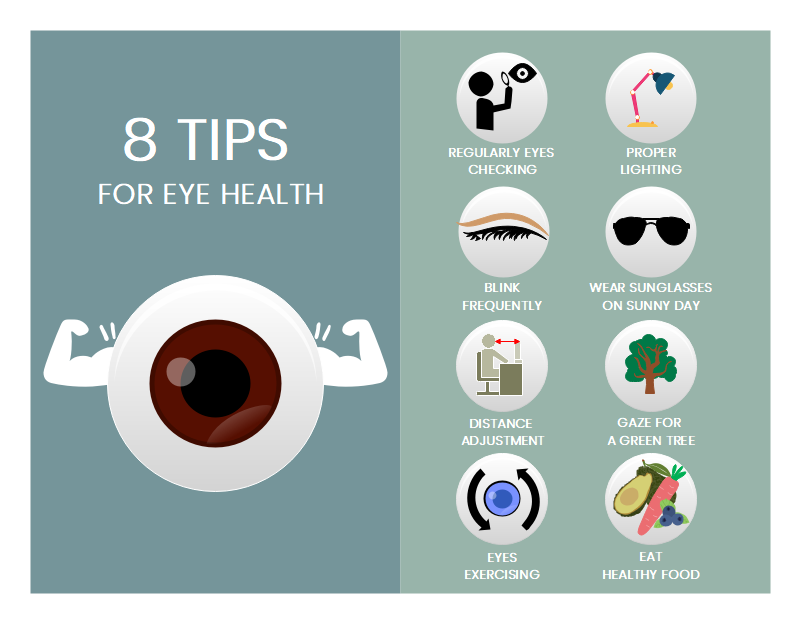 8 TIPS
FOR EYE HEALTH

REGULARLY EYES CHECKING

PROPER LIGHTING

BLINK FREQUENTLY

WEAR SUNGLASSES ON SUNNY DAY

DISTANCE ADJUSTMENT

GAZE FOR A GREEN TREE

EYES EXERCISING

EAT HEALTHY FOOD