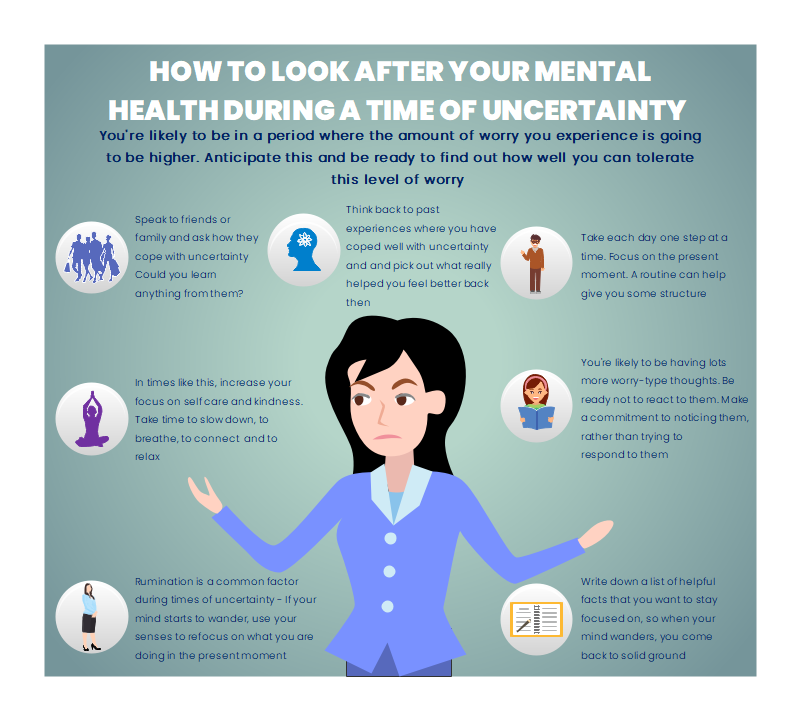 HOW TO LOOK AFTER YOUR MENTAL HEALTH DURING A TIME OF UNCERTAINTY

You're likely to be in a period where the amount of worry you experience is going to be higher. Anticipate this and be ready to find out how well you can tolerate this level of worry

Speak to friends or family and ask how they cope with uncertainty Could you learn anything from them?

Think back to past experiences where you have coped well with uncertainty and and pick out what really helped you feel better back then

Take each day one step at a time. Focus on the present moment. A routine can help give you some structure

In times like this, increase your focus on self care and kindness. Take time to slow down, to breathe, to connect and to relax

You're likely to be having lots more worry-type thoughts. Be ready not to react to them. Make a commitment to noticing them, rather than trying to respond to them

Rumination is a common factor during times of uncertainty - If your mind starts to wander, use your senses to refocus on what you are doing in the present moment

Write down a list of helpful facts that you want to stay focused on, so when your mind wanders, you come back to solid ground