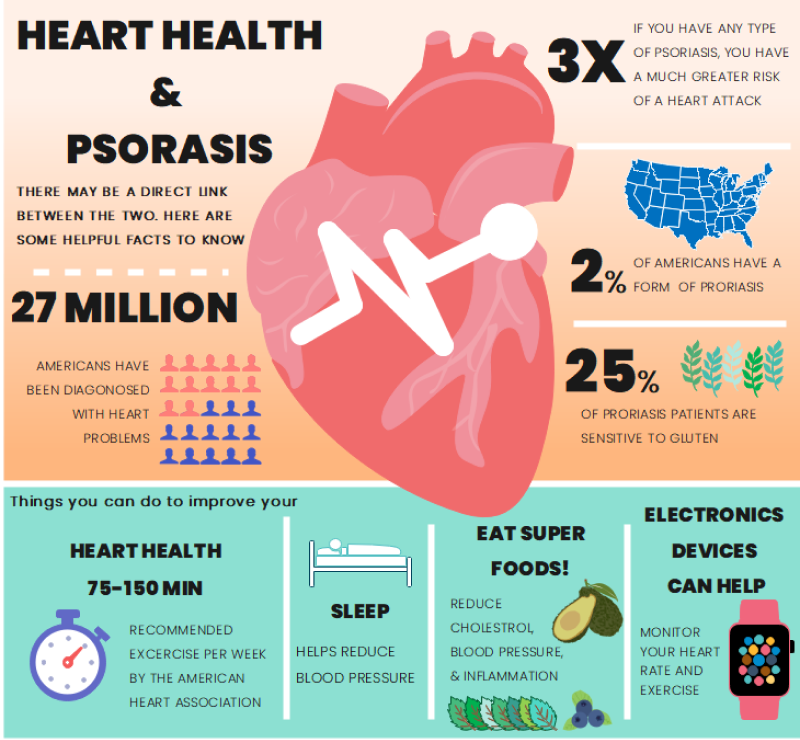 HEART HEALTH
&
PSORASIS

THERE MAY BE A DIRECT LINK BETWEEN THE TWO. HERE ARE SOME HELPFUL FACTS TO KNOW

27 MILLION

AMERICANS HAVE BEEN DIAGONOSED WITH HEART PROBLEMS

3X IF YOU HAVE ANY TYPE OF PSORIASIS, YOU HAVE A MUCH GREATER RISK OF A HEART ATTACK

2% OF AMERICANS HAVE A FORM OF PRORIASIS

25% OF PRORIASIS PATIENTS ARE SENSITIVE TO GLUTEN

Things you can do to improve your

HEART HEALTH
75-150 MIN
RECOMMENDED EXCERCISE PER WEEK BY THE AMERICAN HEART ASSOCIATION

SLEEP
HELPS REDUCE BLOOD PRESSURE

EAT SUPER FOODS!
REDUCE CHOLESTROL, BLOOD PRESSURE, & INFLAMMATION

ELECTRONICS DEVICES CAN HELP
MONITOR YOUR HEART RATE AND EXERCISE