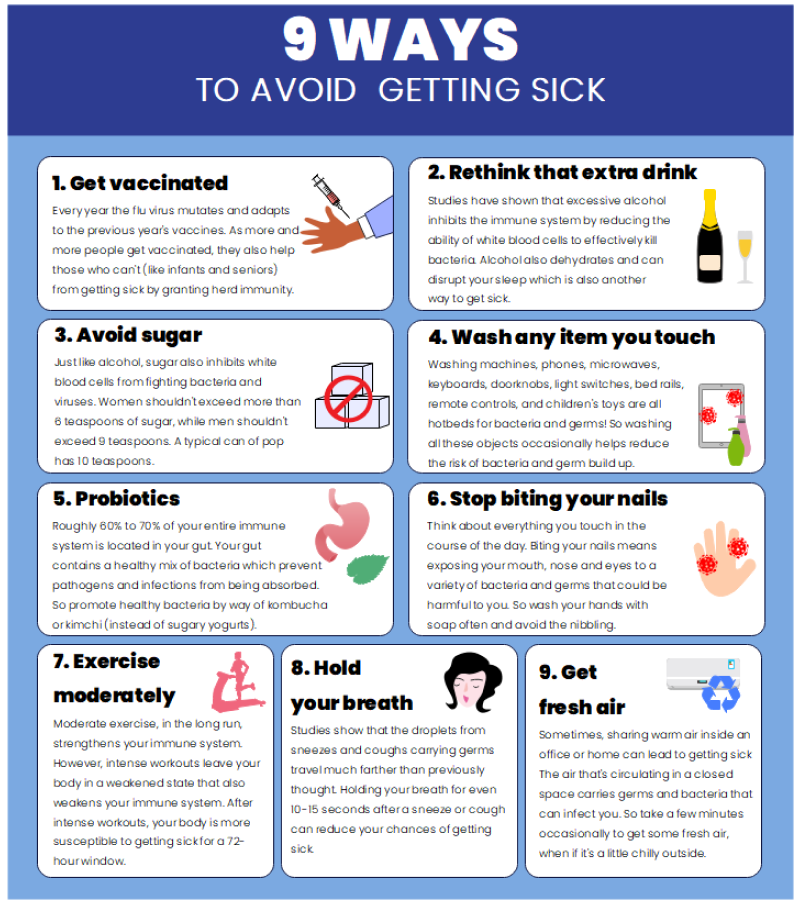 9 WAYS
TO AVOID GETTING SICK

1. Get vaccinated
Every year the flu virus mutates and adapts to the previous year's vaccines. As more and more people get vaccinated, they also help those who can't (like infants and seniors) from getting sick by granting herd immunity.

2. Rethink that extra drink
Studies have shown that excessive alcohol inhibits the immune system by reducing the ability of white blood cells to effectively kill bacteria. Alcohol also dehydrates and can disrupt your sleep which is also another way to get sick.

3. Avoid sugar
Just like alcohol, sugar also inhibits white blood cells from fighting bacteria and viruses. Women shouldn't exceed more than 6 teaspoons of sugar, while men shouldn't exceed 9 teaspoons. A typical can of pop has 10 teaspoons.

4. Wash any item you touch
Washing machines, phones, microwaves, keyboards, doorknobs, light switches, bed rails, remote controls, and children's toys are all hotbeds for bacteria and germs! So washing all these objects occasionally helps reduce the risk of bacteria and germ build up.

5. Probiotics
Roughly 60% to 70% of your entire immune system is located in your gut. Your gut contains a healthy mix of bacteria which prevent pathogens and infections from being absorbed. So promote healthy bacteria by way of kombucha or kimchi (instead of sugary yogurts).

6. Stop biting your nails
Think about everything you touch in the course of the day. Biting your nails means exposing your mouth, nose and eyes to a variety of bacteria and germs that could be harmful to you. So wash your hands with soap often and avoid the nibbling.

7. Exercise moderately
Moderate exercise, in the long run, strengthens your immune system. However, intense workouts leave your body in a weakened state that also weakens your immune system. After intense workouts, your body is more susceptible to getting sick for a 72-hour window.

8. Hold your breath
Studies show that the droplets from sneezes and coughs carrying germs travel much farther than previously thought. Holding your breath for even 10-15 seconds after a sneeze or cough can reduce your chances of getting sick.

9. Get fresh air
Sometimes, sharing warm air inside an office or home can lead to getting sick The air that's circulating in a closed space carries germs and bacteria that can infect you. So take a few minutes occasionally to get some fresh air, when if it's a little chilly outside.