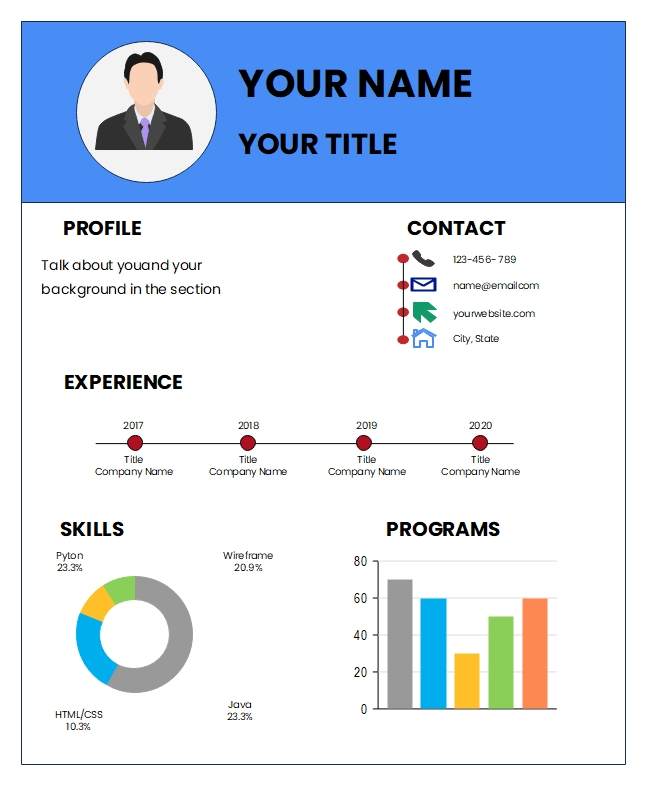 YOUR NAME

YOUR TITLE

PROFILE

Talk about youand your background in the section

CONTACT

123-456-789

name@emailcom

yourwebsite.com

City, State

EXPERIENCE

2017
Title
Company Name

2018
Title
Company Name

2019
Title
Company Name

2020
Title
Company Name

SKILLS

Pyton
23.3%

Wireframe
20.9%

HTML/CSS
10.3%

Java
23.3%

PROGRAMS

80
60
40
20
0