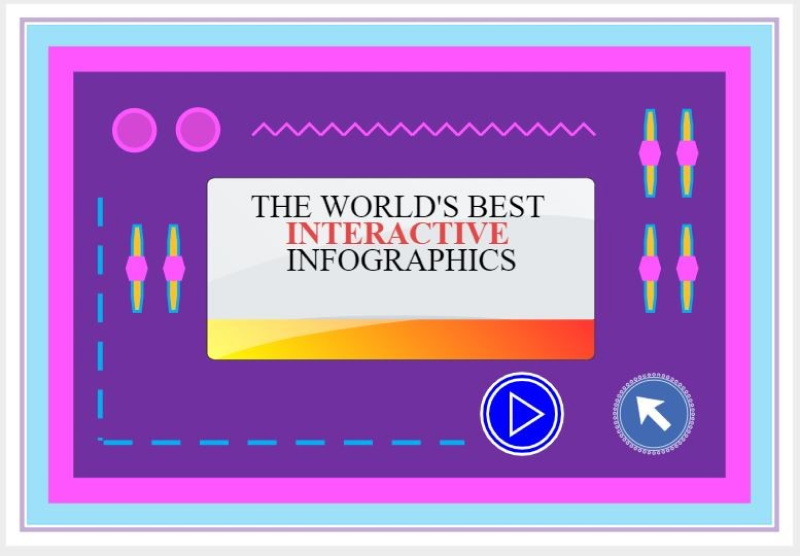 THE WORLD'S BEST
INTERACTIVE
INFOGRAPHICS