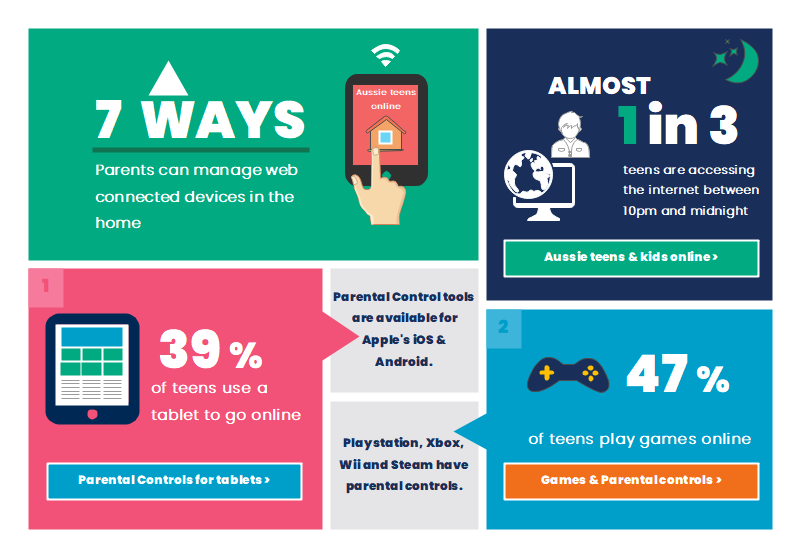 7 WAYS

Parents can manage web connected devices in the home

Aussie teens online

ALMOST 1 in 3

teens are accessing the internet between 10pm and midnight

Aussie teens & kids online >

1

39 %

of teens use a tablet to go online

Parental Controls for tablets >

Parental Control tools are available for Apple's iOS & Android.

Playstation, Xbox, Wii and Steam have parental controls.

2

47 %

of teens play games online

Games & Parental controls >