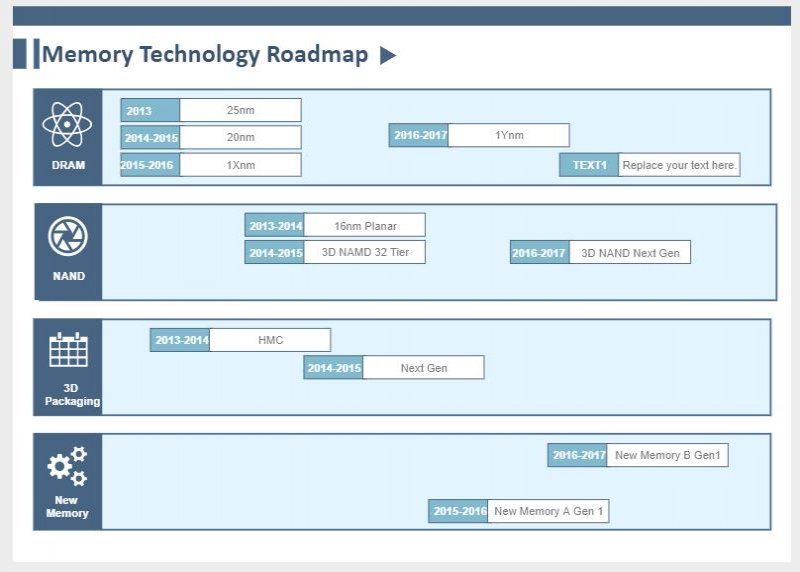 Memory Technology Roadmap

DRAM

2013 25nm
2014-2015 20nm
2015-2016 1Xnm
2016-2017 1Ynm
TEXT1 Replace your text here.

NAND

2013-2014 16nm Planar
2014-2015 3D NAMD 32 Tier
2016-2017 3D NAND Next Gen

3D Packaging

2013-2014 HMC
2014-2015 Next Gen

New Memory

2016-2017 New Memory B Gen1
2015-2016 New Memory A Gen 1