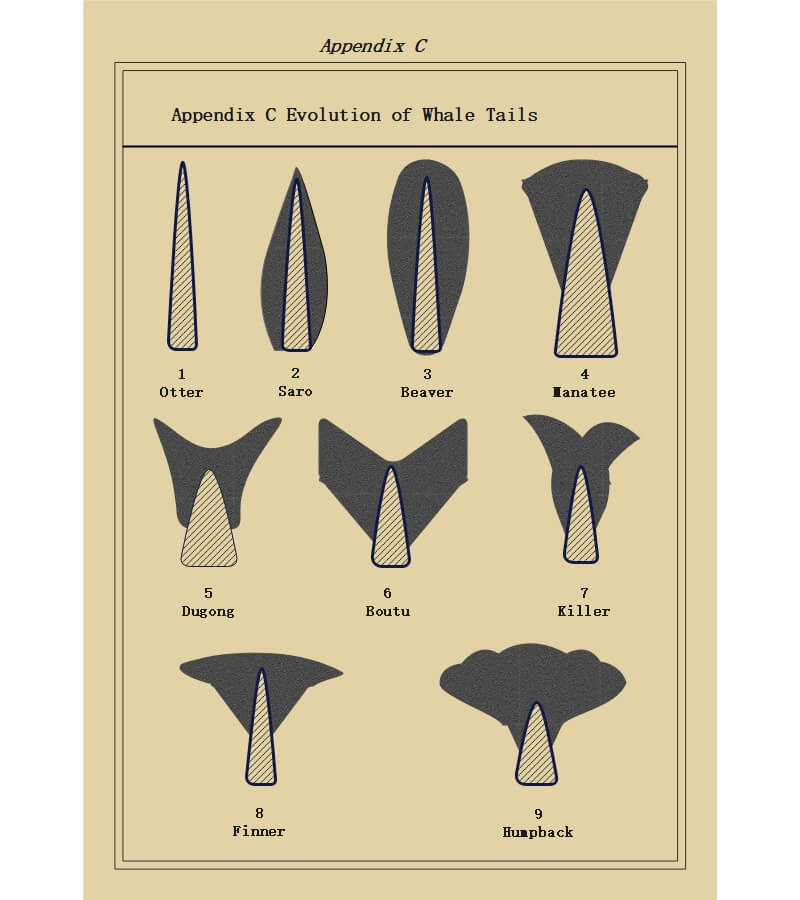 Appendix C

Appendix C Evolution of Whale Tails

1
Otter

2
Saro

3
Beaver

4
Manatee

5
Dugong

6
Boutu

7
Killer

8
Finner

9
Humpback