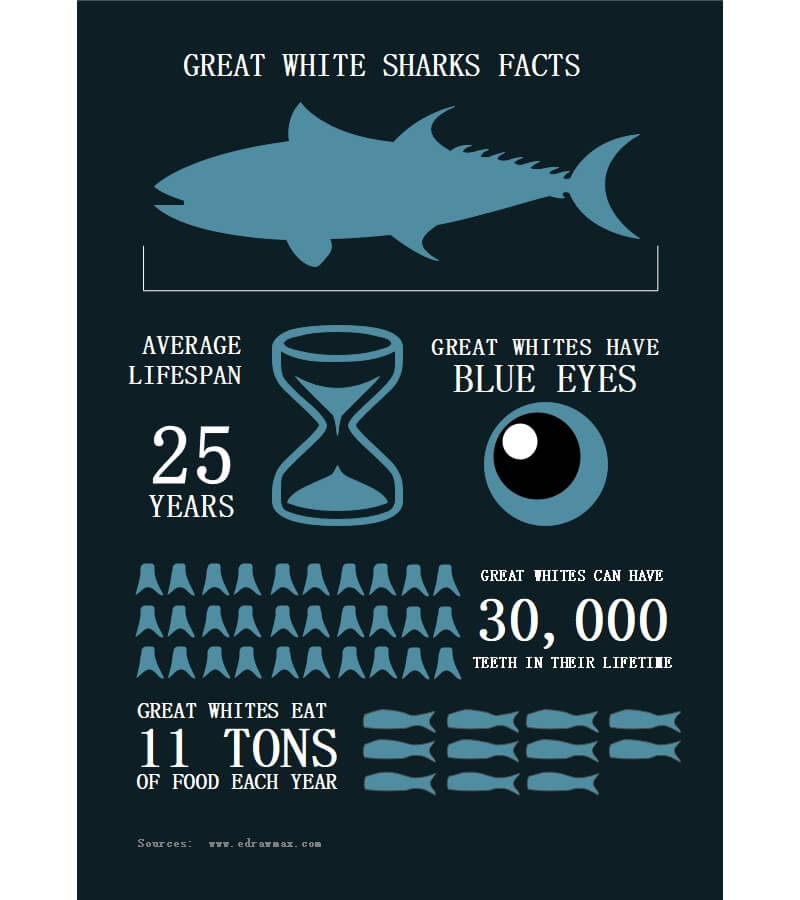 GREAT WHITE SHARKS FACTS

AVERAGE LIFESPAN

25

YEARS

GREAT WHITES HAVE

BLUE EYES

GREAT WHITES CAN HAVE

30, 000

TEETH IN THEIR LIFETIME

GREAT WHITES EAT

11 TONS

OF FOOD EACH YEAR

Sources: www.edrawmax.com