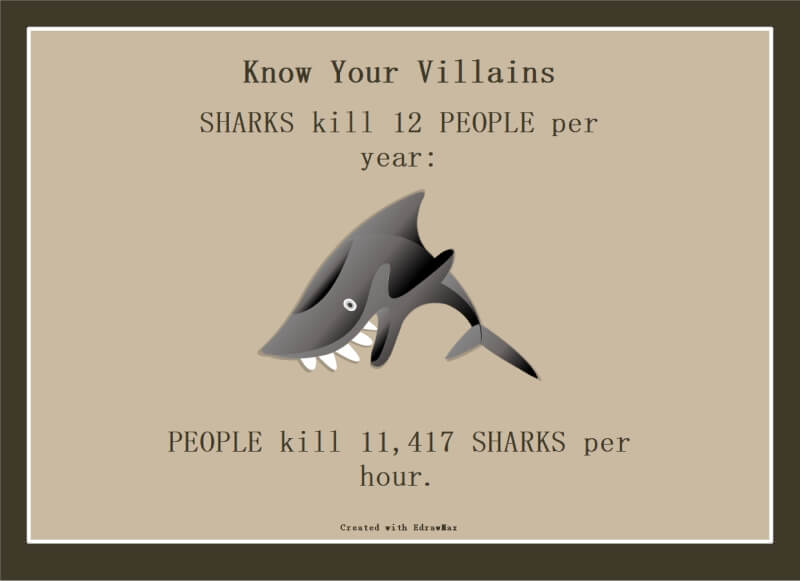 Know Your Villains

SHARKS kill 12 PEOPLE per year:

PEOPLE kill 11,417 SHARKS per hour.

Created with EdrawMax