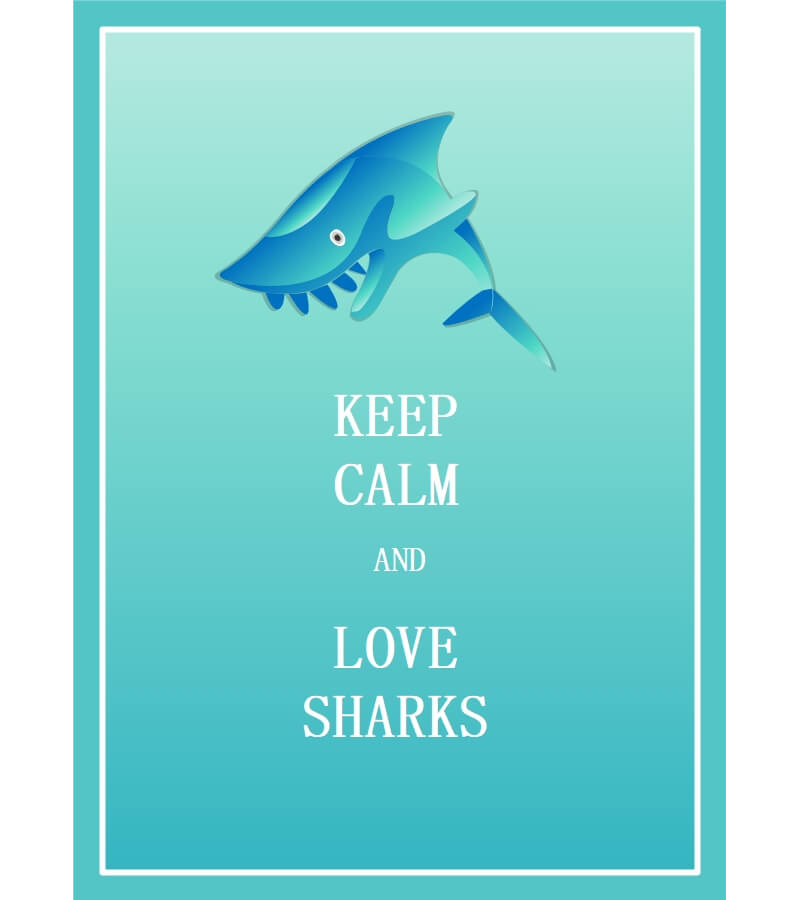 KEEP
CALM
AND
LOVE
SHARKS