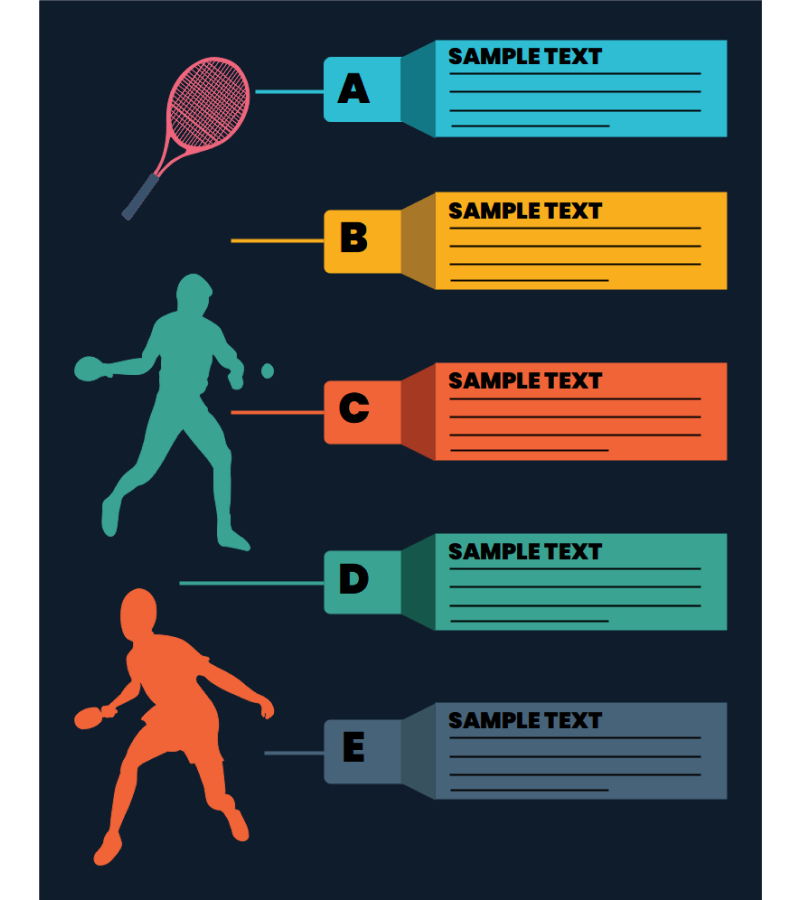 A
SAMPLE TEXT

B
SAMPLE TEXT

C
SAMPLE TEXT

D
SAMPLE TEXT

E
SAMPLE TEXT