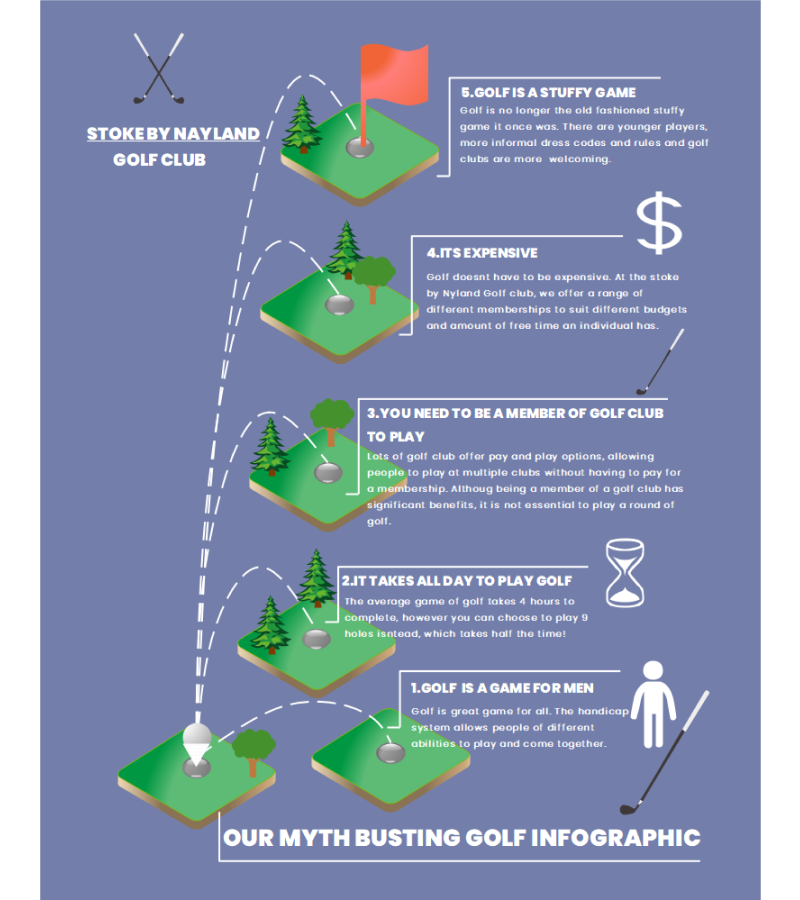 STOKE BY NAYLAND GOLF CLUB

5.GOLF IS A STUFFY GAME
Golf is no longer the old fashioned stuffy game it once was. There are younger players, more informal dress codes and rules and golf clubs are more welcoming.

$

4.ITS EXPENSIVE
Golf doesnt have to be expensive. At the stoke by Nyland Golf club, we offer a range of different memberships to suit different budgets and amount of free time an individual has.

3.YOU NEED TO BE A MEMBER OF GOLF CLUB TO PLAY
Lots of golf club offer pay and play options, allowing people to play at multiple clubs without having to pay for a membership. Althoug being a member of a golf club has significant benefits, it is not essential to play a round of golf.

2.IT TAKES ALL DAY TO PLAY GOLF
The average game of golf takes 4 hours to complete, however you can choose to play 9 holes isntead, which takes half the time!

1.GOLF IS A GAME FOR MEN
Golf is great game for all. The handicap system allows people of different abilities to play and come together.

OUR MYTH BUSTING GOLF INFOGRAPHIC