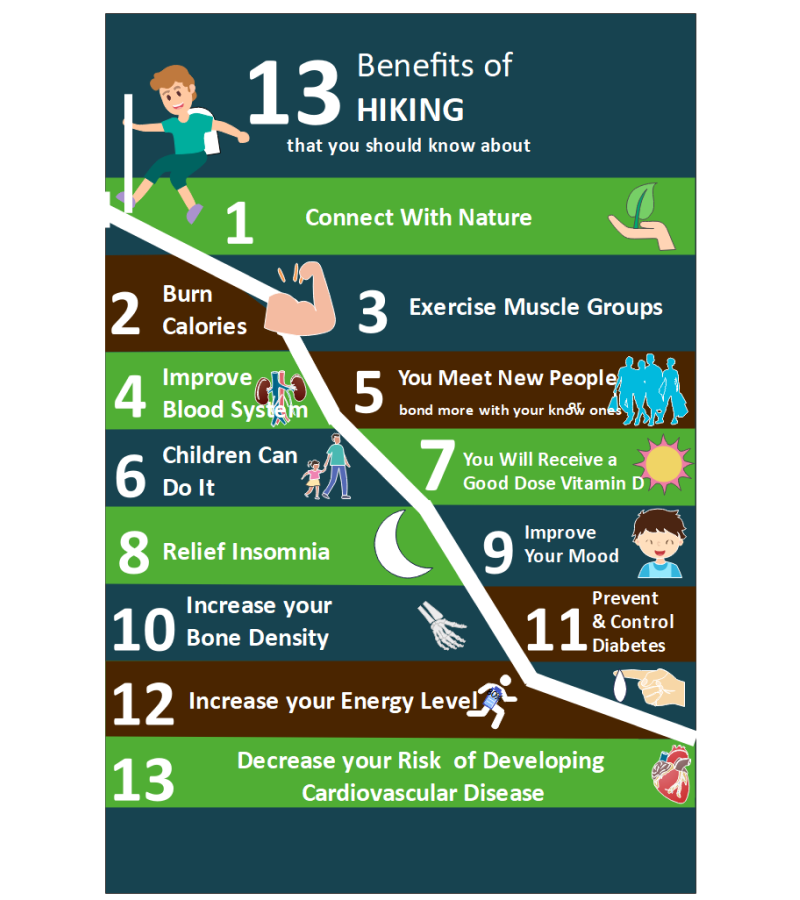 13 Benefits of HIKING
that you should know about

1 Connect With Nature

2 Burn Calories

3 Exercise Muscle Groups

4 Improve Blood System

5 You Meet New People or bond more with your know ones

6 Children Can Do It

7 You Will Receive a Good Dose Vitamin D

8 Relief Insomnia

9 Improve Your Mood

10 Increase your Bone Density

11 Prevent & Control Diabetes

12 Increase your Energy Level

13 Decrease your Risk of Developing Cardiovascular Disease