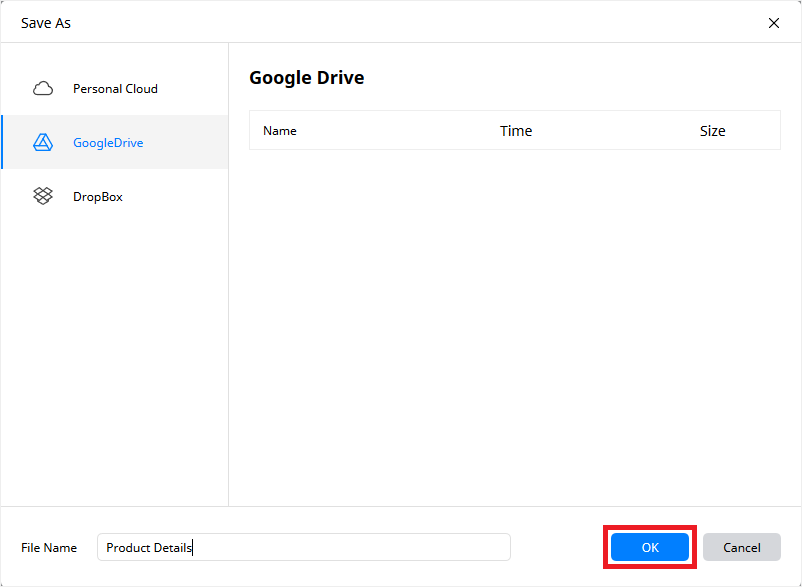 Save As

Personal Cloud

GoogleDrive

DropBox

Google Drive

| Name | Time | Size |
|---|---|---|

File Name Product Details

OK

Cancel