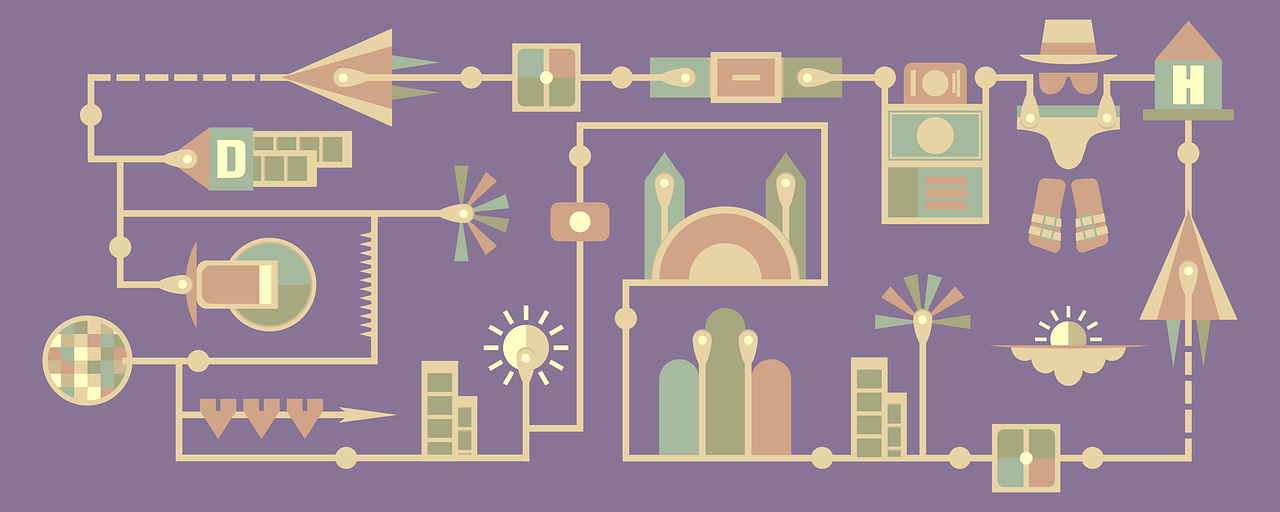 D

H