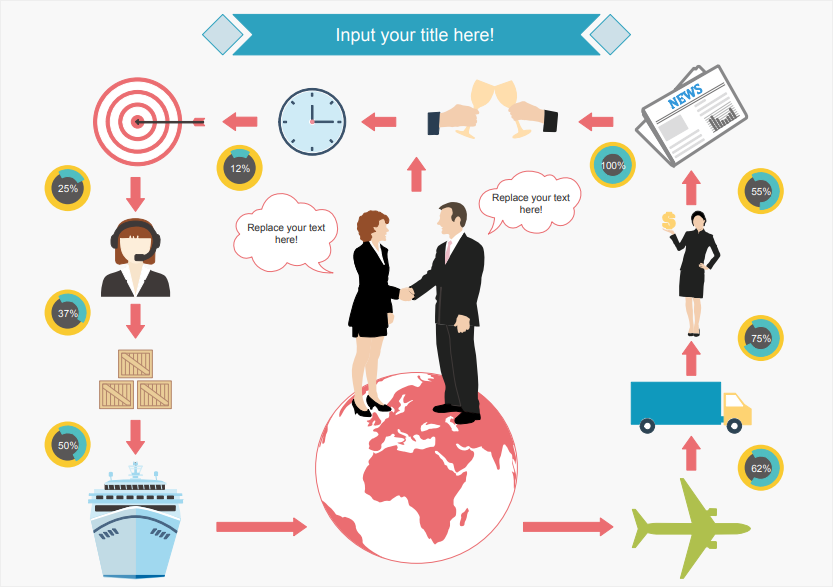 Input your title here!

NEWS

12%

100%

25%

55%

Replace your text here!

Replace your text here!

37%

75%

50%

62%