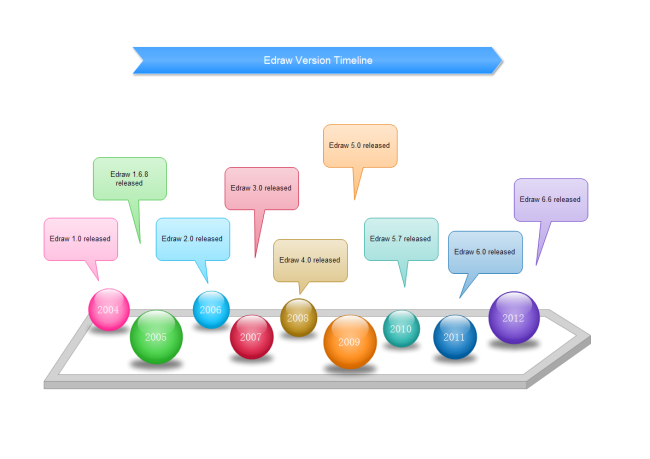 Edraw Version Timeline

Edraw 1.0 released

Edraw 1.6.8 released

Edraw 2.0 released

Edraw 3.0 released

Edraw 4.0 released

Edraw 5.0 released

Edraw 5.7 released

Edraw 6.0 released

Edraw 6.6 released

2004

2005

2006

2007

2008

2009

2010

2011

2012