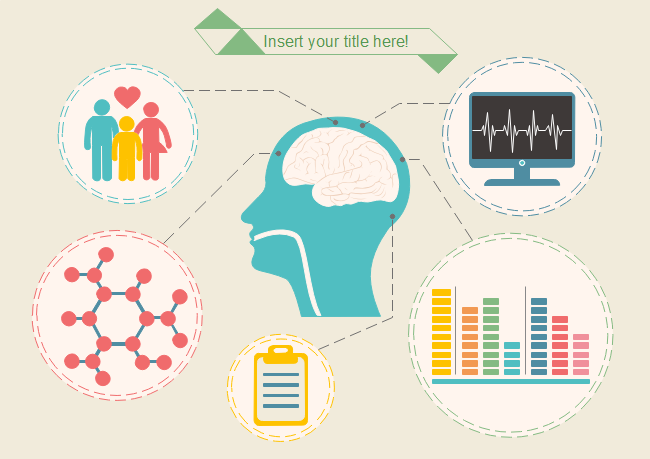 Insert your title here!