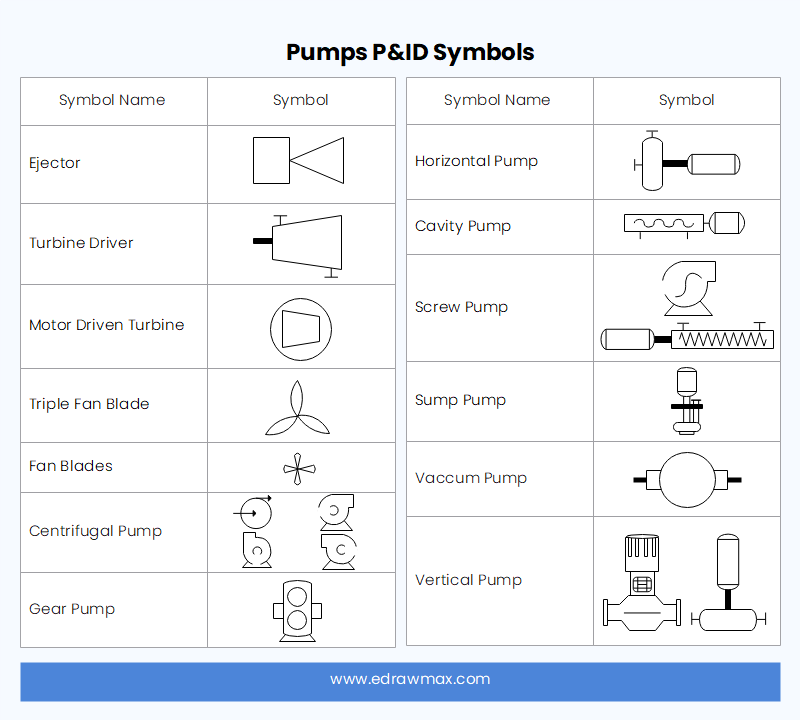 Pumps P&ID Symbols

| Symbol Name | Symbol |
|---|---|
| Ejector | |
| Turbine Driver | |
| Motor Driven Turbine | |
| Triple Fan Blade | |
| Fan Blades | |
| Centrifugal Pump | |
| Gear Pump | |

| Symbol Name | Symbol |
|---|---|
| Horizontal Pump | |
| Cavity Pump | |
| Screw Pump | |
| Sump Pump | |
| Vaccum Pump | |
| Vertical Pump | |

www.edrawmax.com