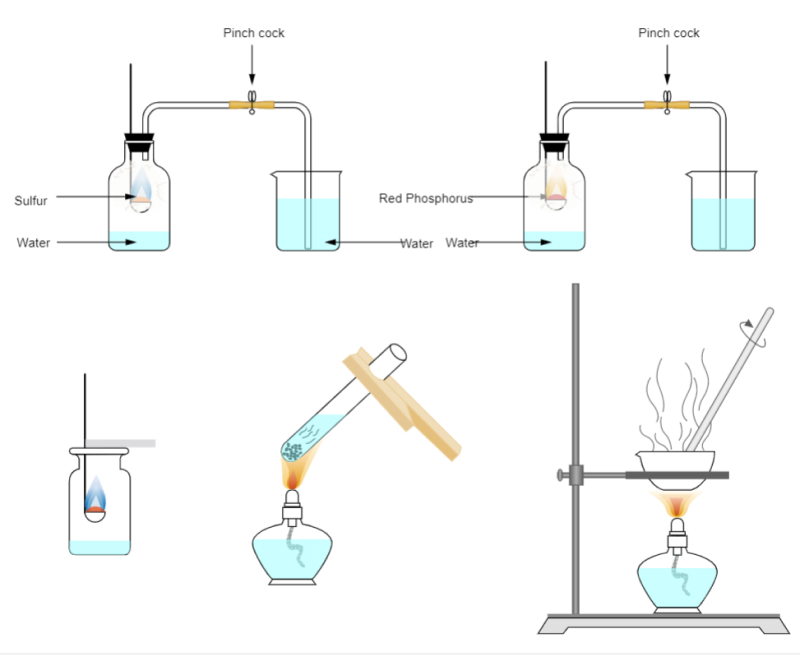 Pinch cock

Sulfur

Water

Water

Pinch cock

Red Phosphorus

Water